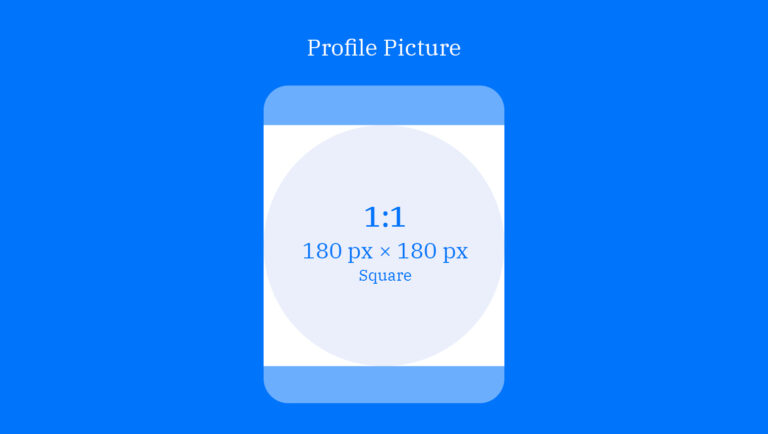 Profile Picture

1:1
180 px × 180 px
Square